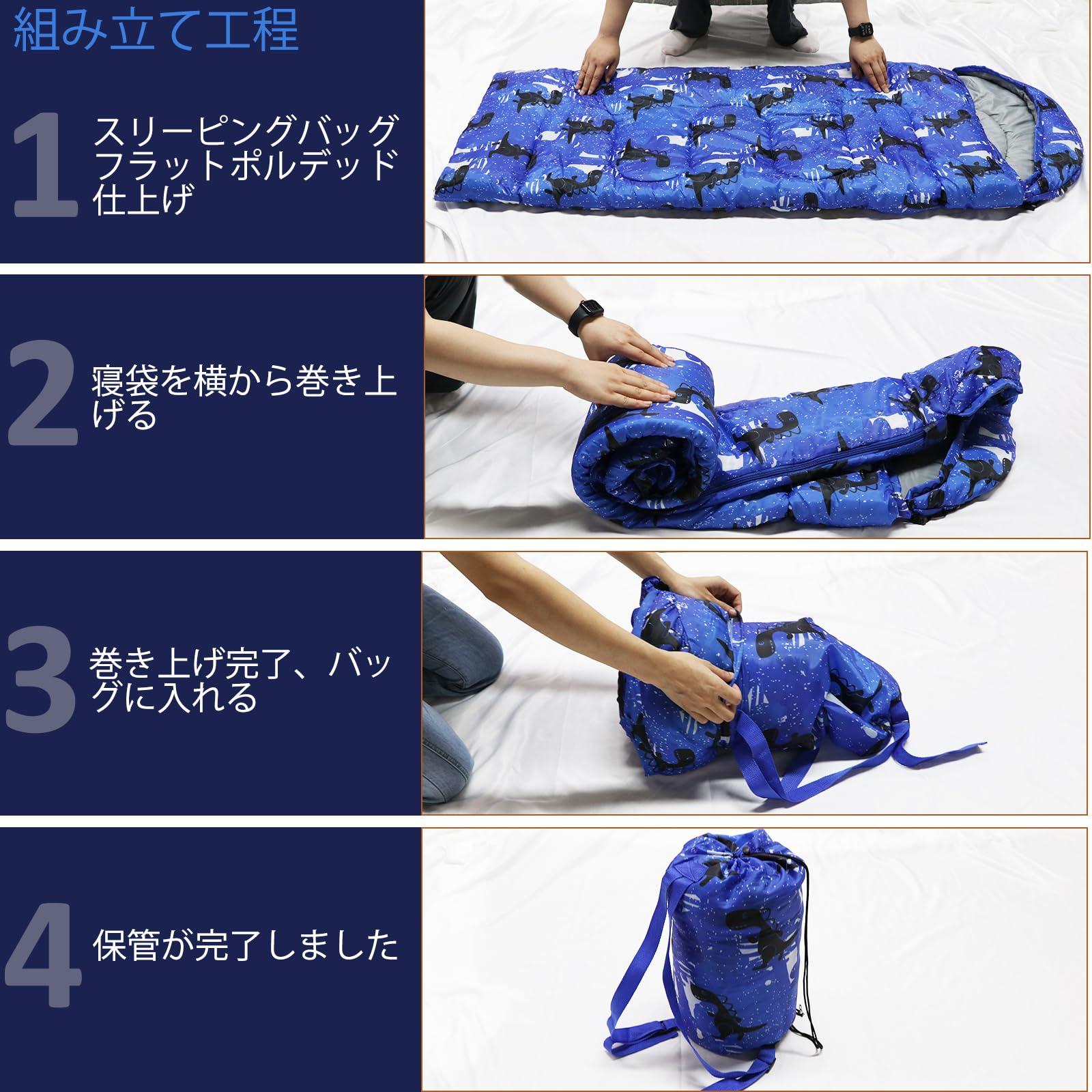 組み立て工程

1 スリーピングバッグフラットポルデッド仕上げ

2 寝袋を横から巻き上げる

3 巻き上げ完了、バッグに入れる

4 保管が完了しました